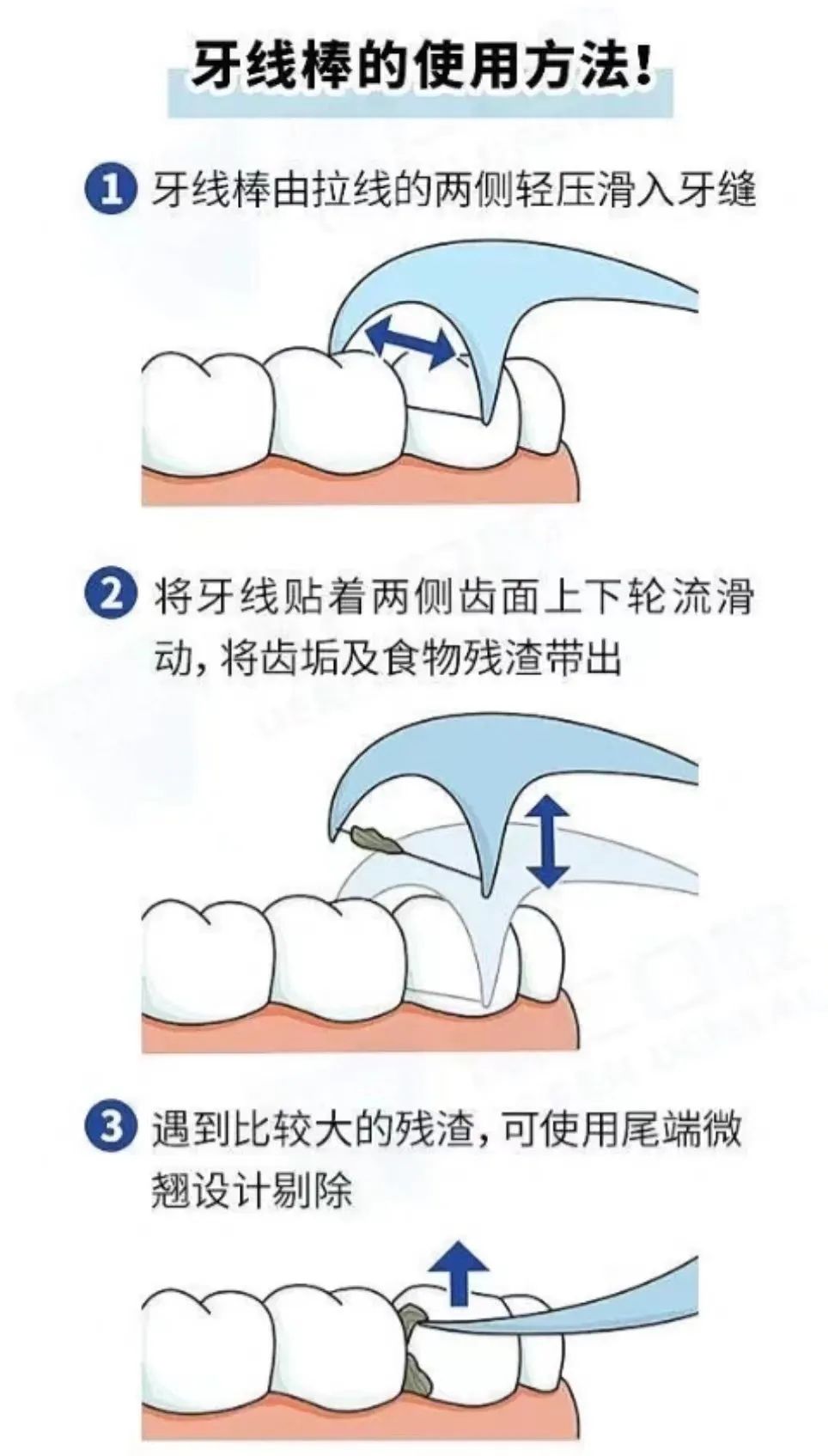 牙线棒的使用方法!

1 牙线棒由拉线的两侧轻压滑入牙缝

2 将牙线贴着两侧齿面上下轮流滑动,将齿垢及食物残渣带出

3 遇到比较大的残渣,可使用尾端微翘设计剔除